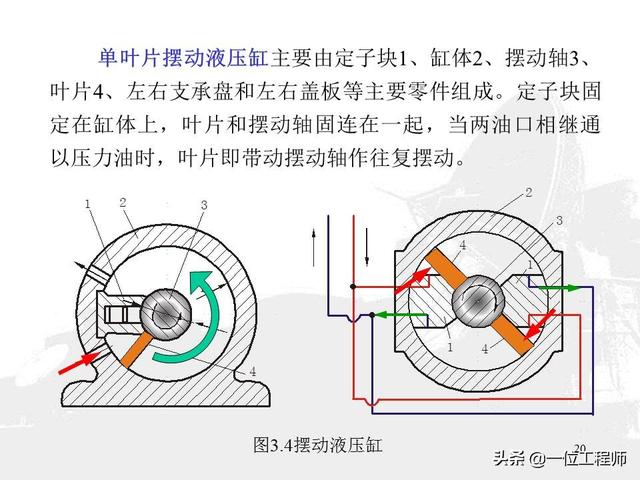 单叶片摆动液压缸主要由定子块1、缸体2、摆动轴3、叶片4、左右支承盘和左右盖板等主要零件组成。定子块固定在缸体上，叶片和摆动轴固连在一起，当两油口相继通以压力油时，叶片即带动摆动轴作往复摆动。

1
2
3
4

2
3
4
1
1
4

图3.4摆动液压缸

20

头条 @一位工程师